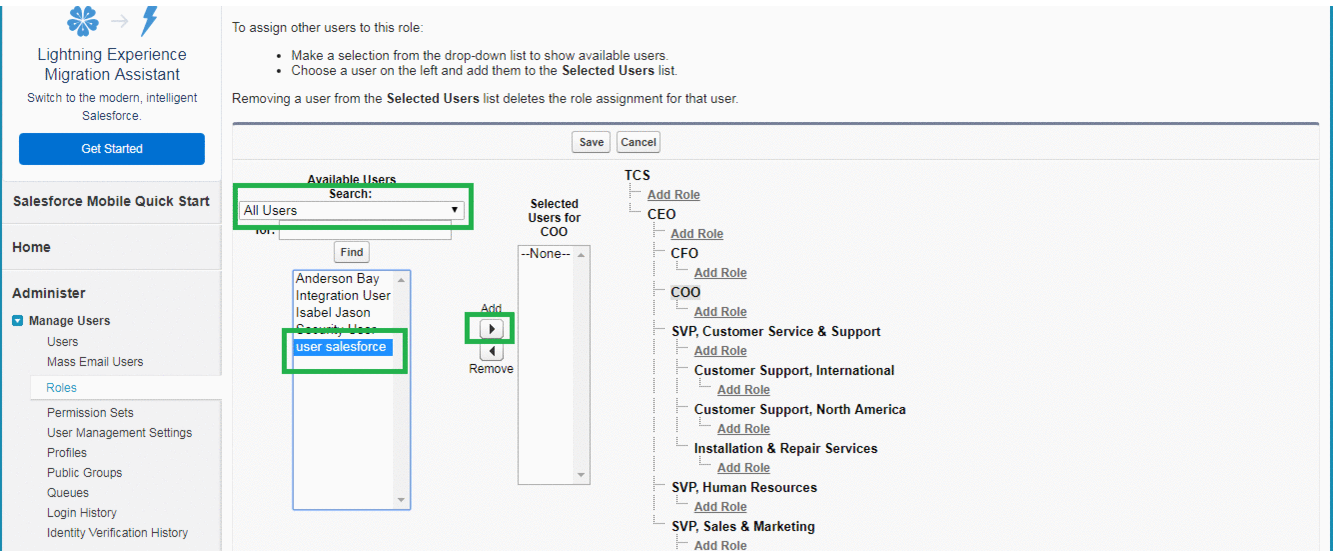 Lightning Experience Migration Assistant

Switch to the modern, intelligent Salesforce.

Get Started

Salesforce Mobile Quick Start

Home

Administer

Manage Users

Users

Mass Email Users

Roles

Permission Sets

User Management Settings

Profiles

Public Groups

Queues

Login History

Identity Verification History

To assign other users to this role:

• Make a selection from the drop-down list to show available users.
• Choose a user on the left and add them to the **Selected Users** list.

Removing a user from the **Selected Users** list deletes the role assignment for that user.

Save Cancel

Available Users
Search:
All Users
for:
Find

Anderson Bay
Integration User
Isabel Jason
Security User
user salesforce

Add
Remove

Selected Users for COO

--None--

TCS
Add Role
CEO
Add Role
CFO
Add Role
COO
Add Role
SVP, Customer Service & Support
Add Role
Customer Support, International
Add Role
Customer Support, North America
Add Role
Installation & Repair Services
Add Role
SVP, Human Resources
Add Role
SVP, Sales & Marketing
Add Role